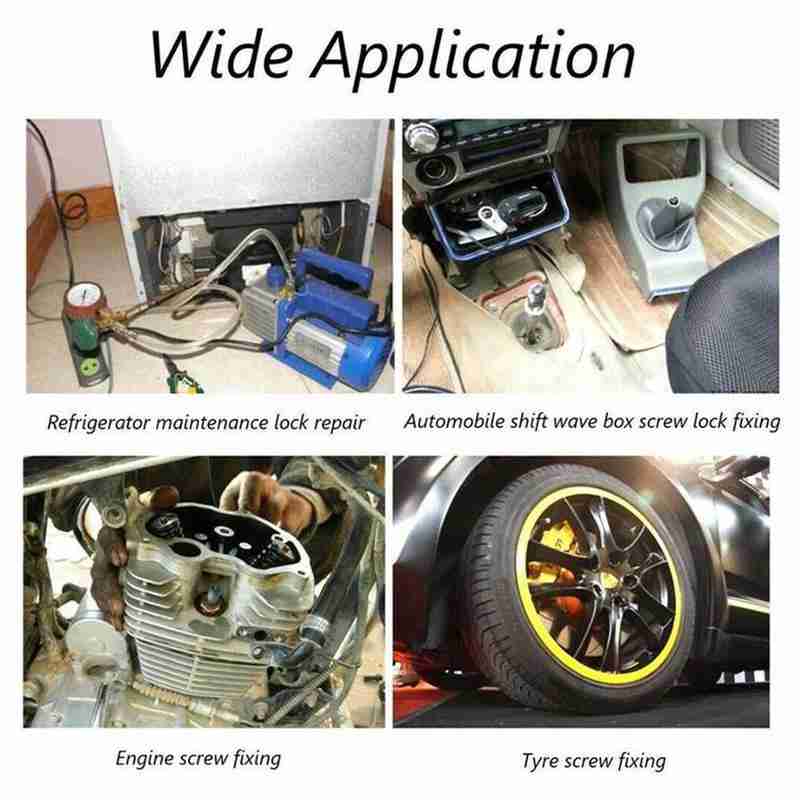 Wide Application

Refrigerator maintenance lock repair

Automobile shift wave box screw lock fixing

Engine screw fixing

Tyre screw fixing