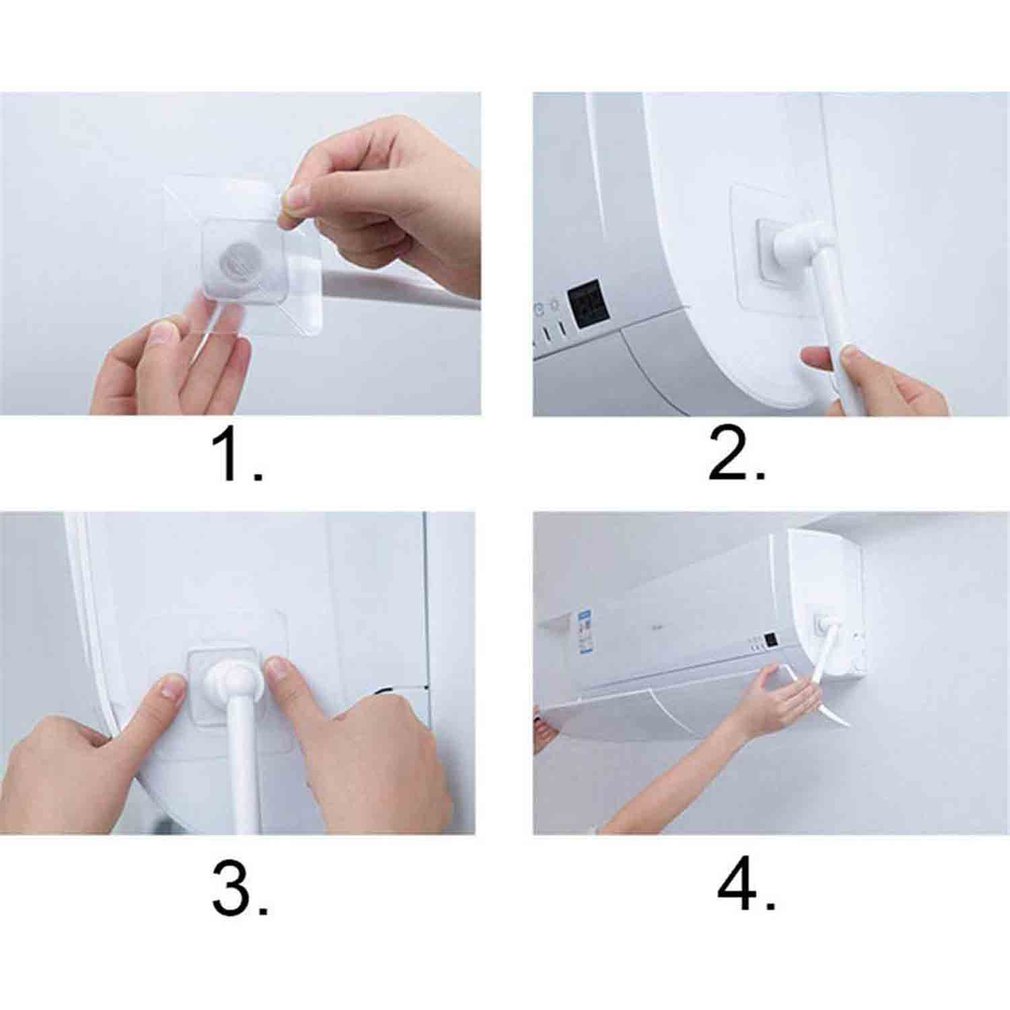 1.

2.

3.

4.