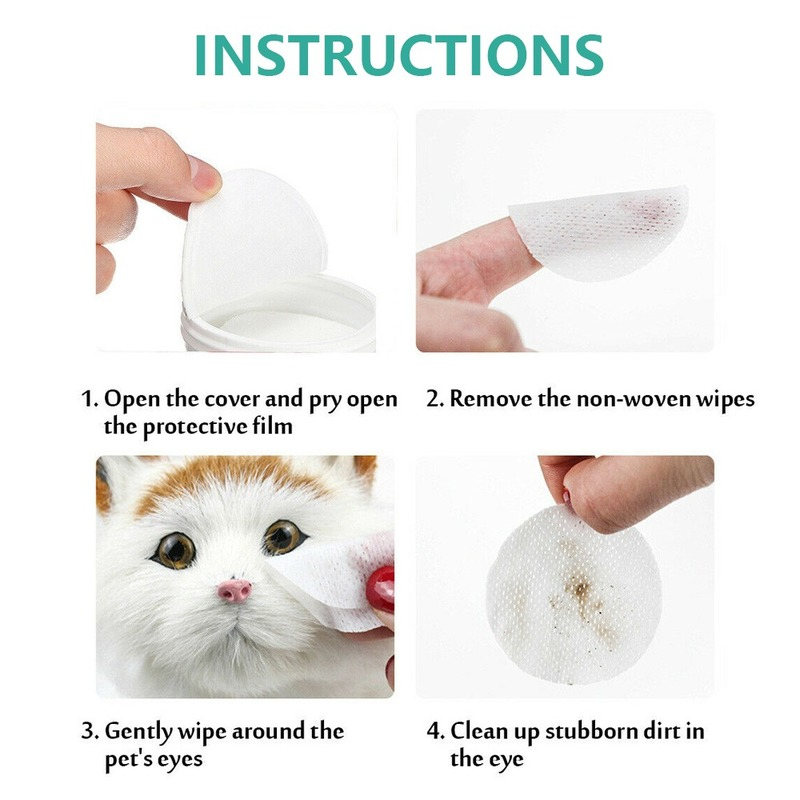 INSTRUCTIONS

1. Open the cover and pry open the protective film

2. Remove the non-woven wipes

3. Gently wipe around the pet's eyes

4. Clean up stubborn dirt in the eye