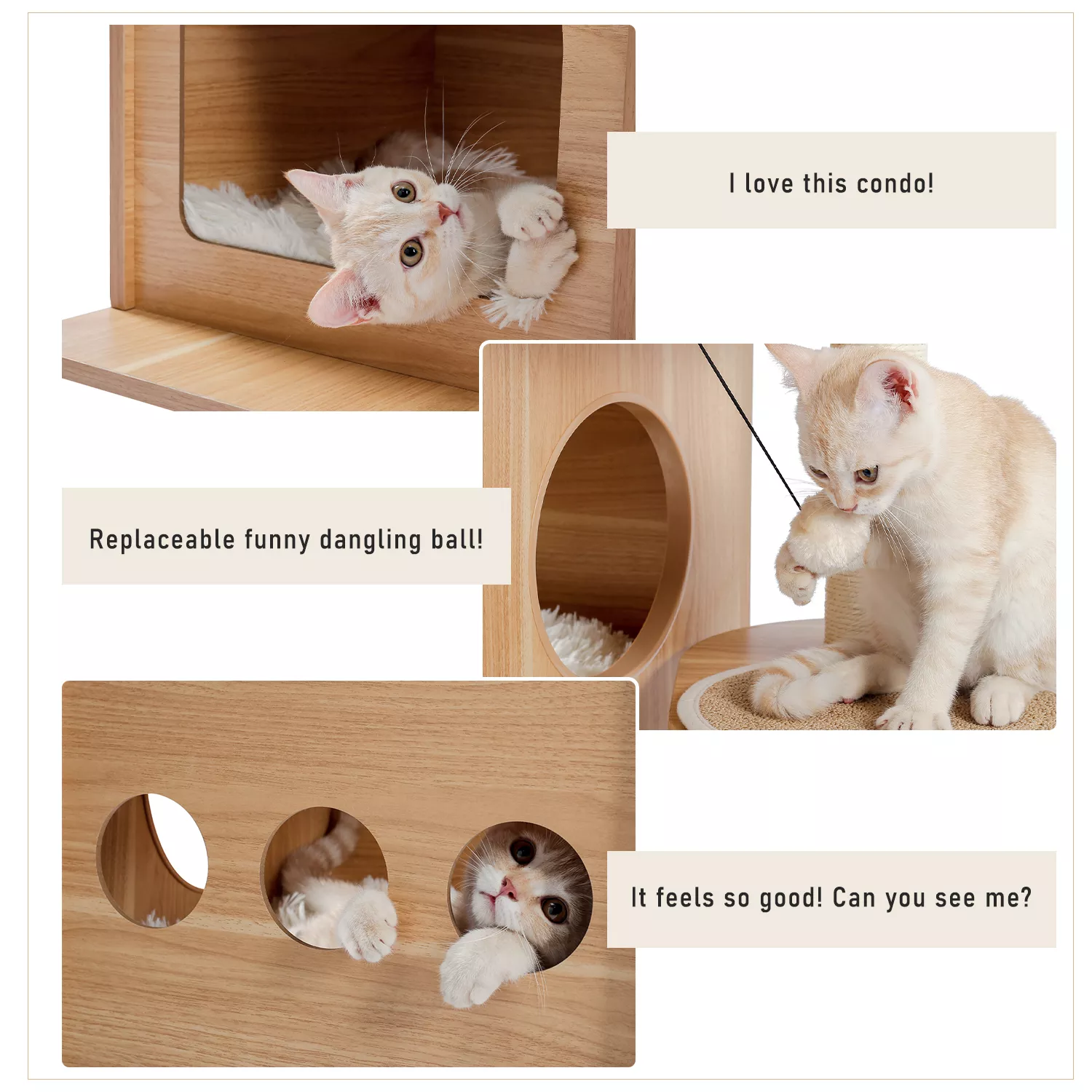 I love this condo!

Replaceable funny dangling ball!

It feels so good! Can you see me?