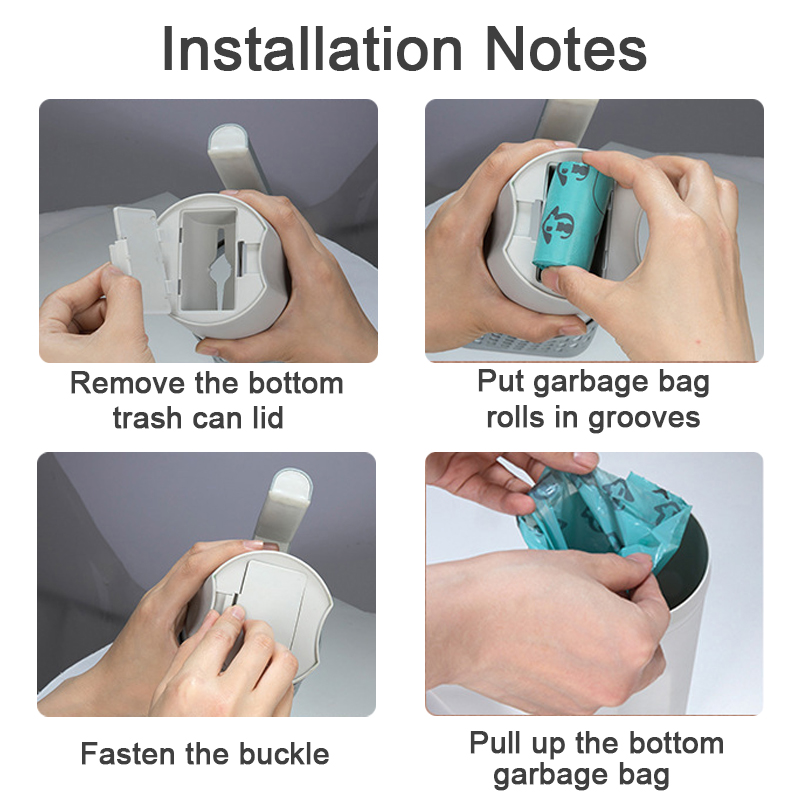 Installation Notes

Remove the bottom trash can lid

Put garbage bag rolls in grooves

Fasten the buckle

Pull up the bottom garbage bag