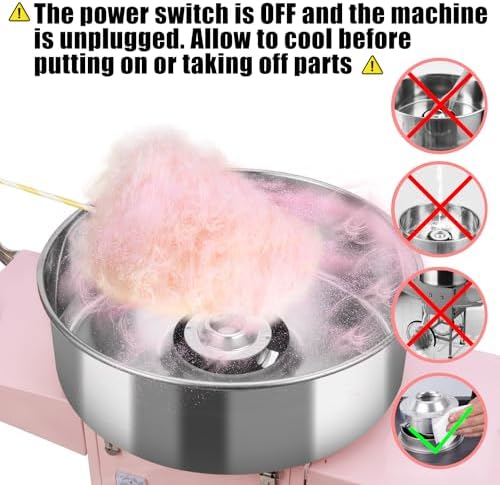 The power switch is OFF and the machine is unplugged. Allow to cool before putting on or taking off parts