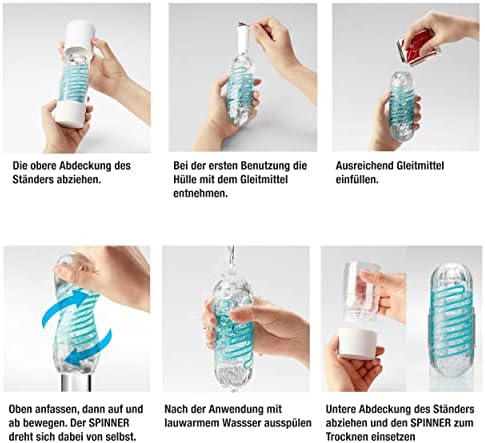 Die obere Abdeckung des Ständers abziehen.

Bei der ersten Benutzung die Hülle mit dem Gleitmittel entnehmen.

Ausreichend Gleitmittel einfüllen.

Oben anfassen, dann auf und ab bewegen. Der SPINNER dreht sich dabei von selbst.

Nach der Anwendung mit lauwarmem Wassser ausspülen

Untere Abdeckung des Ständers abziehen und den SPINNER zum Trocknen einsetzen