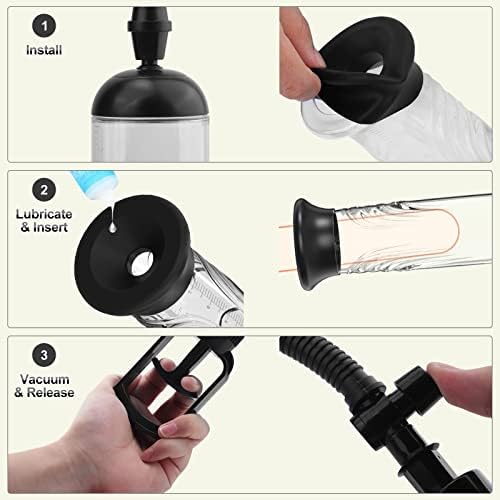 1
Install

2
Lubricate & Insert

3
Vacuum & Release