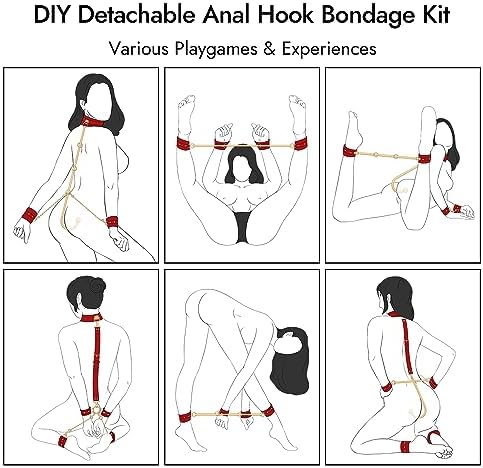 DIY Detachable Anal Hook Bondage Kit

Various Playgames & Experiences