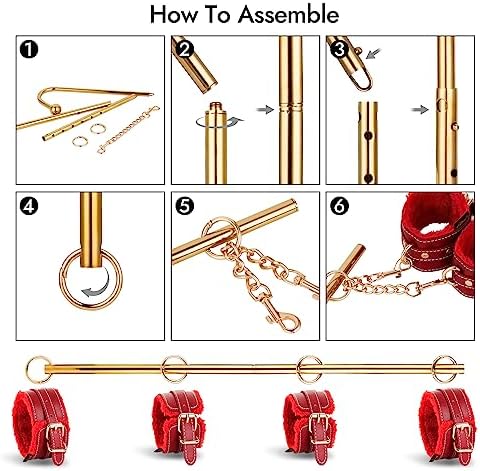 How To Assemble

1

2

3

4

5

6