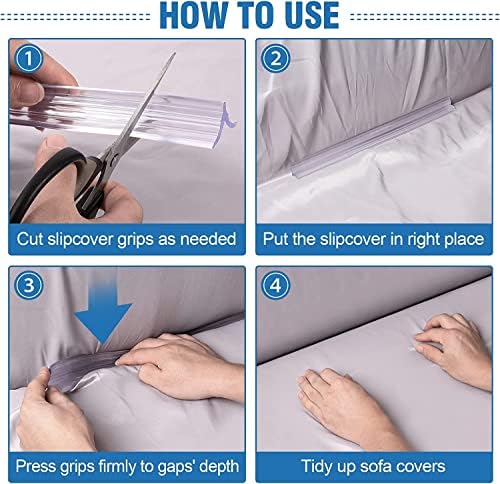 HOW TO USE

1
Cut slipcover grips as needed

2
Put the slipcover in right place

3
Press grips firmly to gaps' depth

4
Tidy up sofa covers